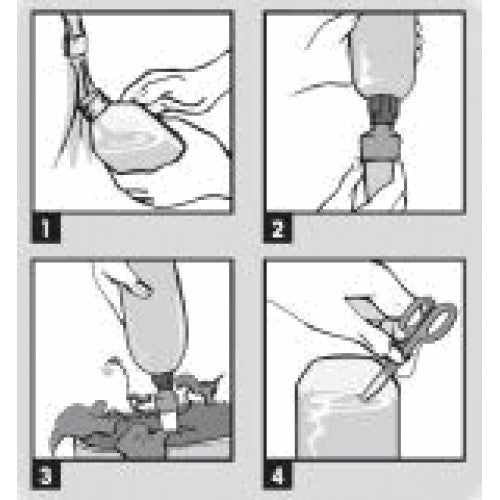 1

2

3

4